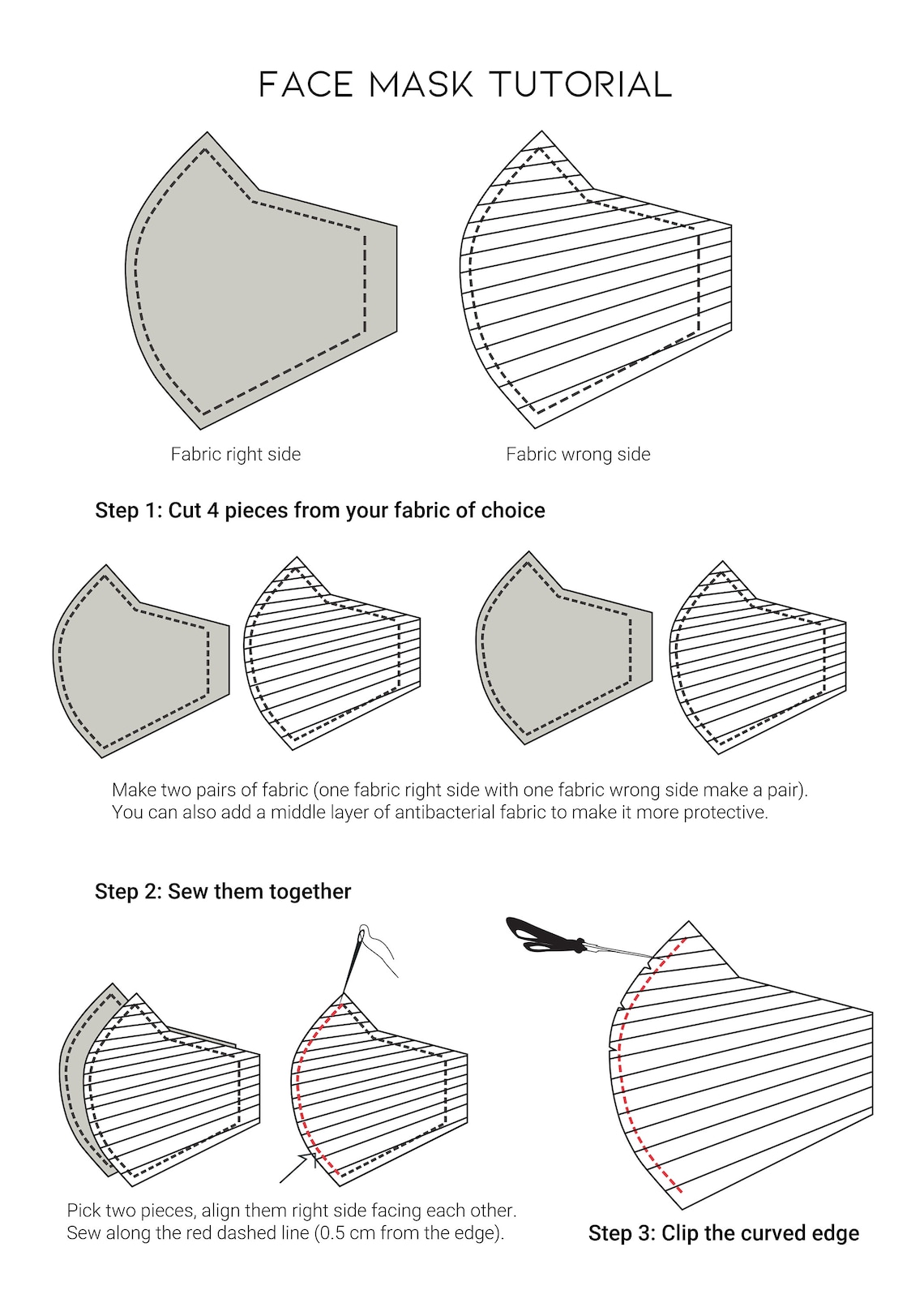 FACE MASK TUTORIAL

Fabric right side

Fabric wrong side

Step 1: Cut 4 pieces from your fabric of choice

Make two pairs of fabric (one fabric right side with one fabric wrong side make a pair). You can also add a middle layer of antibacterial fabric to make it more protective.

Step 2: Sew them together

Pick two pieces, align them right side facing each other. Sew along the red dashed line (0.5 cm from the edge).

Step 3: Clip the curved edge