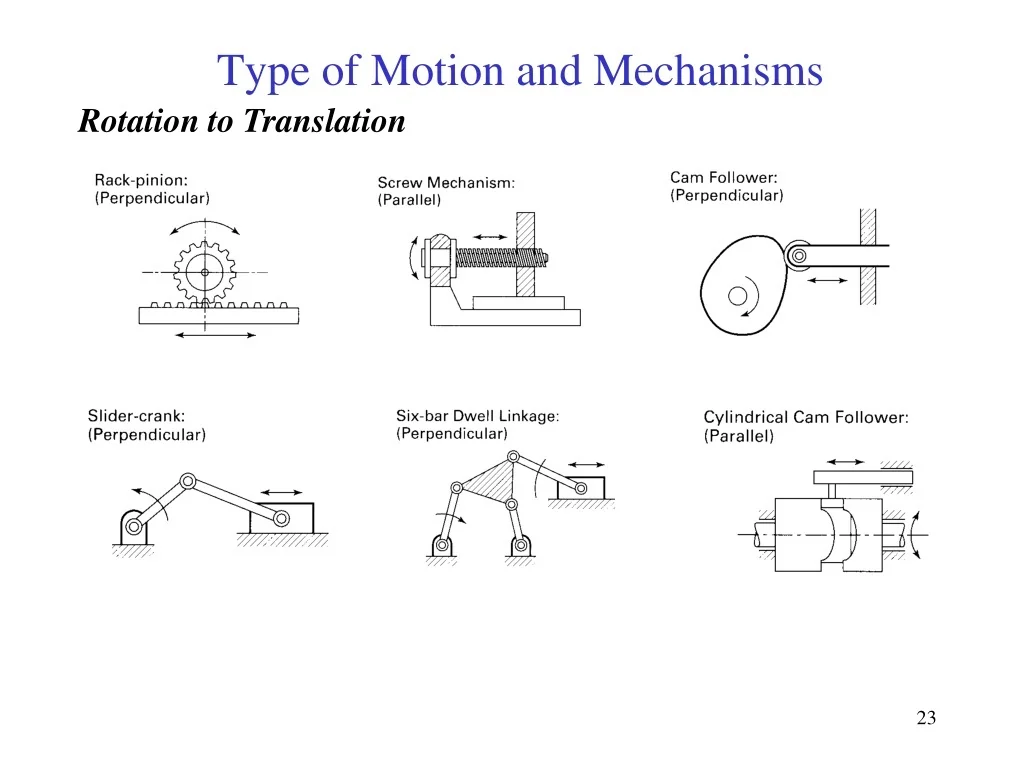 Type of Motion and Mechanisms

Rotation to Translation

Rack-pinion:
(Perpendicular)

Screw Mechanism:
(Parallel)

Cam Follower:
(Perpendicular)

Slider-crank:
(Perpendicular)

Six-bar Dwell Linkage:
(Perpendicular)

Cylindrical Cam Follower:
(Parallel)

23