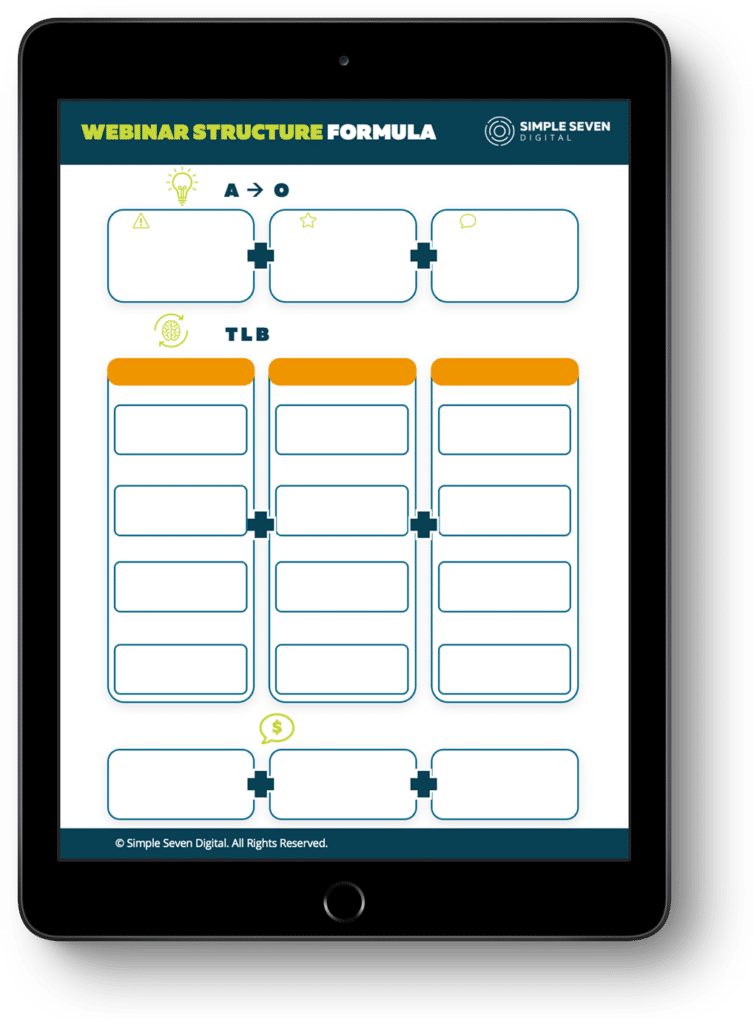 WEBINAR STRUCTURE FORMULA

SIMPLE SEVEN
DIGITAL

A → O

TLB

$

© Simple Seven Digital. All Rights Reserved.