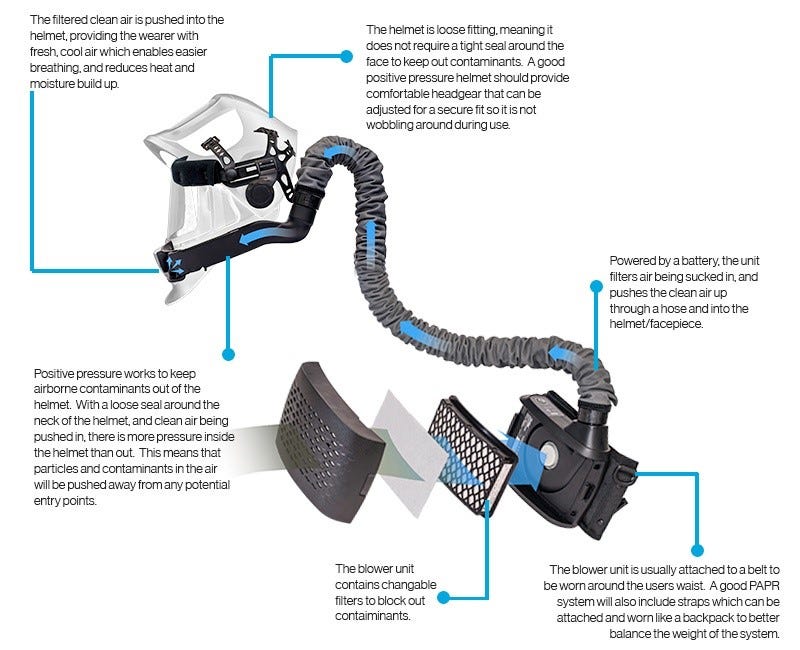 The filtered clean air is pushed into the helmet, providing the wearer with fresh, cool air which enables easier breathing, and reduces heat and moisture build up.

The helmet is loose fitting, meaning it does not require a tight seal around the face to keep out contaminants. A good positive pressure helmet should provide comfortable headgear that can be adjusted for a secure fit so it is not wobbling around during use.

Powered by a battery, the unit filters air being sucked in, and pushes the clean air up through a hose and into the helmet/facepiece.

Positive pressure works to keep airborne contaminants out of the helmet. With a loose seal around the neck of the helmet, and clean air being pushed in, there is more pressure inside the helmet than out. This means that particles and contaminants in the air will be pushed away from any potential entry points.

The blower unit contains changable filters to block out contaiminants.

The blower unit is usually attached to a belt to be worn around the users waist. A good PAPR system will also include straps which can be attached and worn like a backpack to better balance the weight of the system.