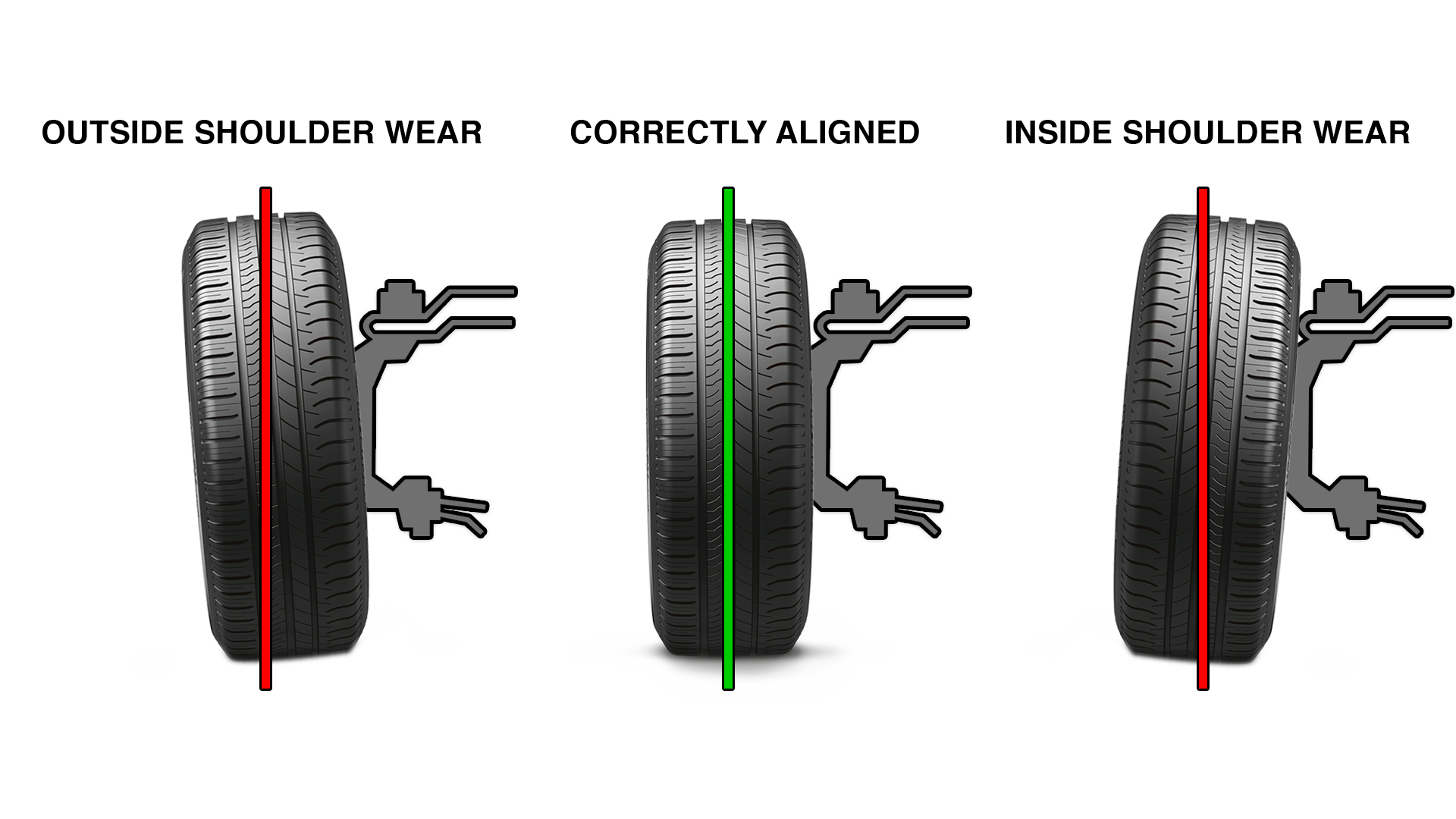 OUTSIDE SHOULDER WEAR

CORRECTLY ALIGNED

INSIDE SHOULDER WEAR